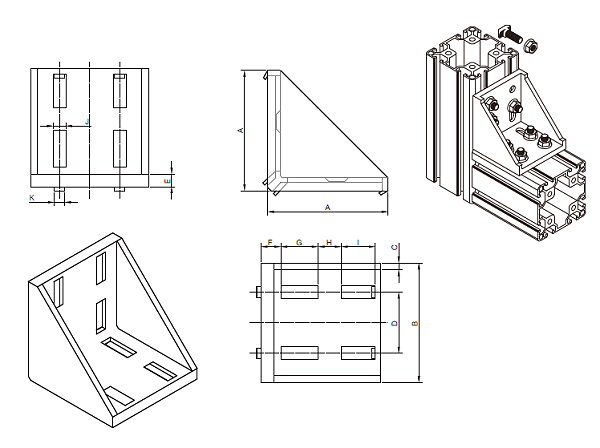 J
E
K
A
A
F G H I
C
D
B